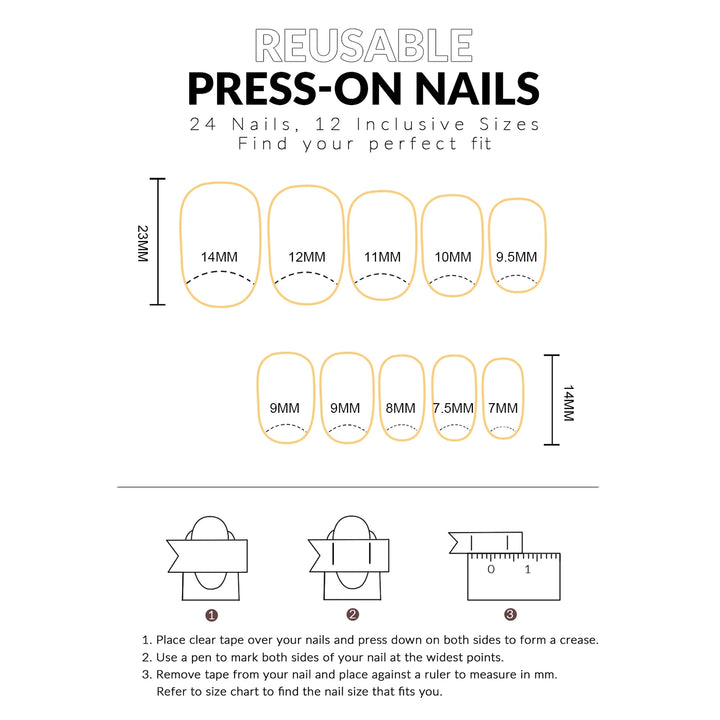 REUSABLE
PRESS-ON NAILS
24 Nails, 12 Inclusive Sizes
Find your perfect fit

23MM
14MM 12MM 11MM 10MM 9.5MM

9MM 9MM 8MM 7.5MM 7MM
14MM

0 1

1 2 3

1. Place clear tape over your nails and press down on both sides to form a crease.
2. Use a pen to mark both sides of your nail at the widest points.
3. Remove tape from your nail and place against a ruler to measure in mm. Refer to size chart to find the nail size that fits you.