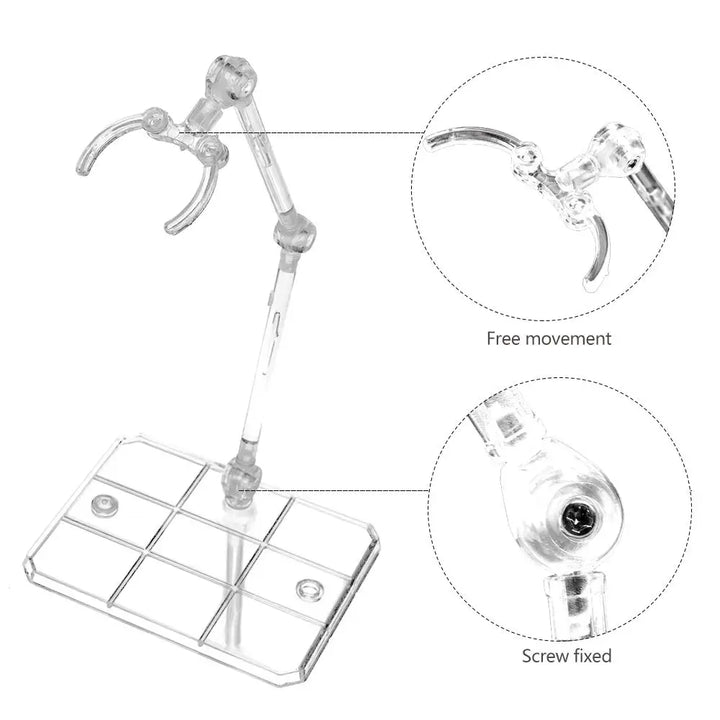 Free movement

Screw fixed